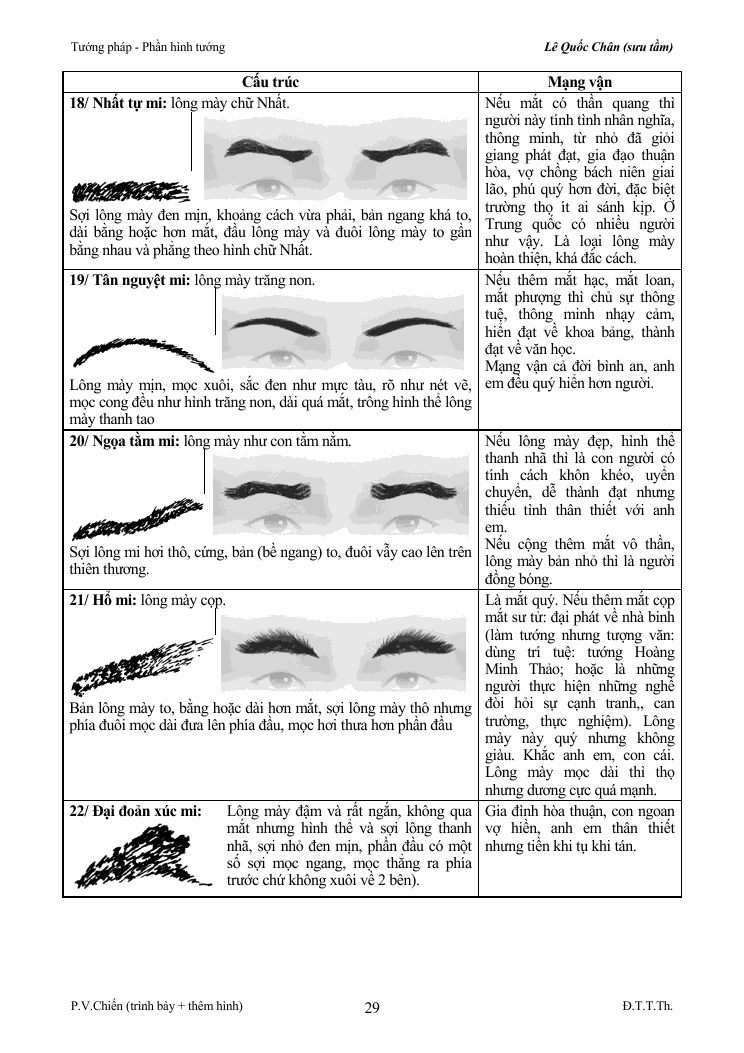 Tướng pháp - Phần hình tướng

Lê Quốc Chân (sưu tầm)

| Cấu trúc | Mạng vận |
|---|---|
| **18/ Nhất tự mi:** lông mày chữ Nhất. Sợi lông mày đen mịn, khoảng cách vừa phải, bản ngang khá to, dài bằng hoặc hơn mắt, đầu lông mày và đuôi lông mày to gần bằng nhau và phẳng theo hình chữ Nhất. | Nếu mắt có thần quang thì người này tính tình nhân nghĩa, thông minh, từ nhỏ đã giỏi giang phát đạt, gia đạo thuận hòa, vợ chồng bách niên giai lão, phú quý hơn đời, đặc biệt trường thọ ít ai sánh kịp. Ở Trung quốc có nhiều người như vậy. Là loại lông mày hoàn thiện, khá đắc cách. |
| **19/ Tân nguyệt mi:** lông mày trăng non. Lông mày mịn, mọc xuôi, sắc đen như mực tàu, rõ như nét vẽ, mọc cong đều như hình trăng non, dài quá mắt, trông hình thể lông mày thanh tao | Nếu thêm mắt hạc, mắt loan, mắt phượng thì chủ sự thông tuệ, thông minh nhạy cảm, hiển đạt về khoa bảng, thành đạt về văn học. Mạng vận cả đời bình an, anh em đều quý hiển hơn người. |
| **20/ Ngọa tằm mi:** lông mày như con tằm nằm. Sợi lông mi hơi thô, cứng, bản (bề ngang) to, đuôi vẫy cao lên trên thiên thương. | Nếu lông mày đẹp, hình thể thanh nhã thì là con người có tính cách khôn khéo, uyển chuyển, dễ thành đạt nhưng thiếu tình thân thiết với anh em. Nếu cộng thêm mắt vô thần, lông mày bản nhỏ thì là người đồng bóng. |
| **21/ Hổ mi:** lông mày cọp. Bản lông mày to, bằng hoặc dài hơn mắt, sợi lông mày thô nhưng phía đuôi mọc dài đưa lên phía đầu, mọc hơi thưa hơn phần đầu | Là mắt quý. Nếu thêm mắt cọp mắt sư tử: đại phát về nhà binh (làm tướng nhưng tượng văn: dùng trí tuệ: tướng Hoàng Minh Thảo; hoặc là những người thực hiện những nghề đòi hỏi sự cạnh tranh,, can trường, thực nghiệm). Lông mày này quý nhưng không giàu. Khắc anh em, con cái. Lông mày mọc dài thì thọ nhưng dương cực quá mạnh. |
| **22/ Đại đoản xúc mi:** Lông mày đậm và rất ngắn, không qua mắt nhưng hình thể và sợi lông thanh nhã, sợi nhỏ đen mịn, phần đầu có một số sợi mọc ngang, mọc thẳng ra phía trước chứ không xuôi về 2 bên). | Gia đình hòa thuận, con ngoan vợ hiền, anh em thân thiết nhưng tiền khi tụ khi tán. |

P.V.Chiến (trình bày + thêm hình)

29

Đ.T.T.Th.